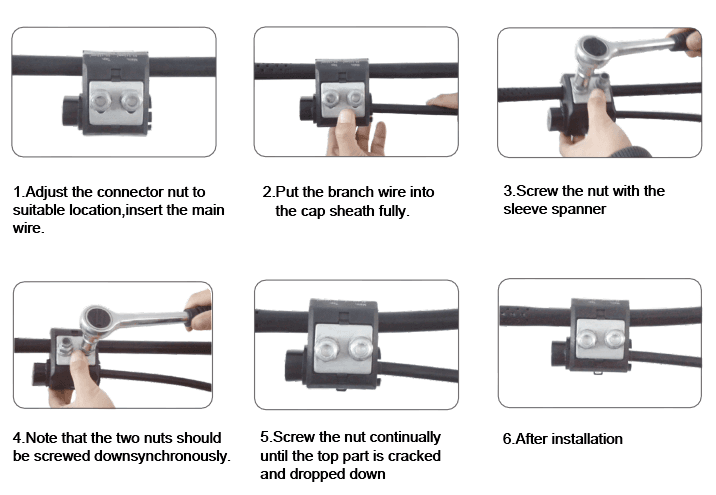 1.Adjust the connector nut to suitable location,insert the main wire.

2.Put the branch wire into the cap sheath fully.

3.Screw the nut with the sleeve spanner

4.Note that the two nuts should be screwed downsynchronously.

5.Screw the nut continually until the top part is cracked and dropped down

6.After installation